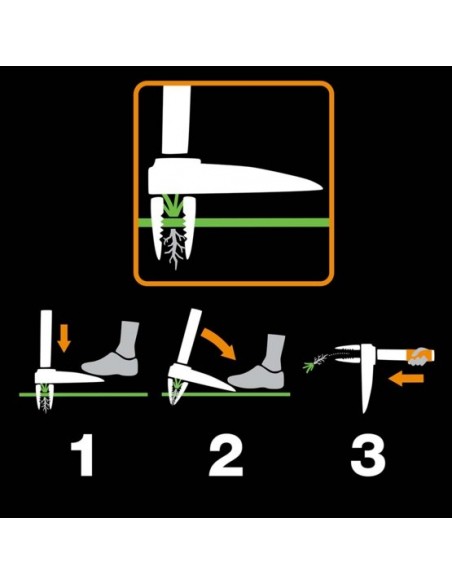 1

2

3