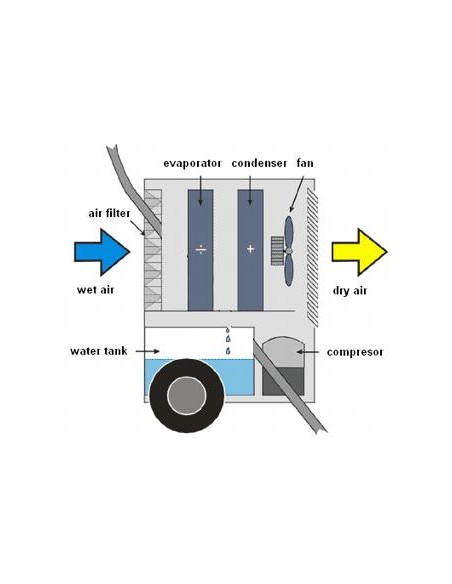 evaporator condenser fan

air filter

÷

+

wet air

dry air

water tank

compresor